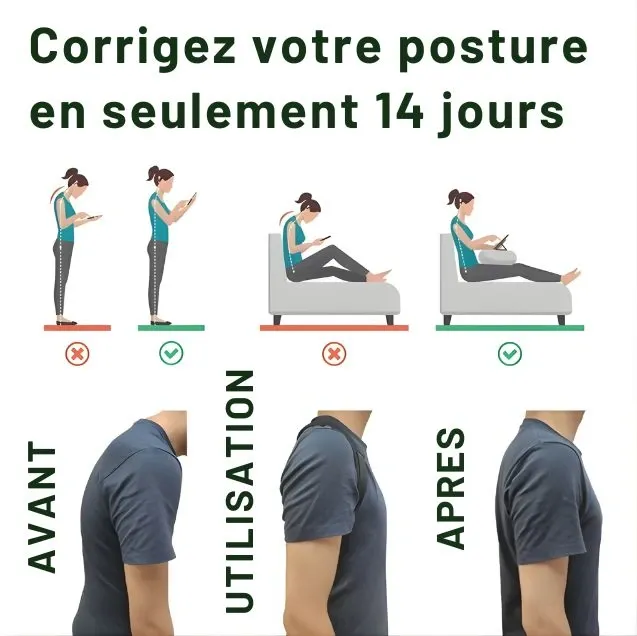 Corrigez votre posture en seulement 14 jours

AVANT

UTILISATION

APRES